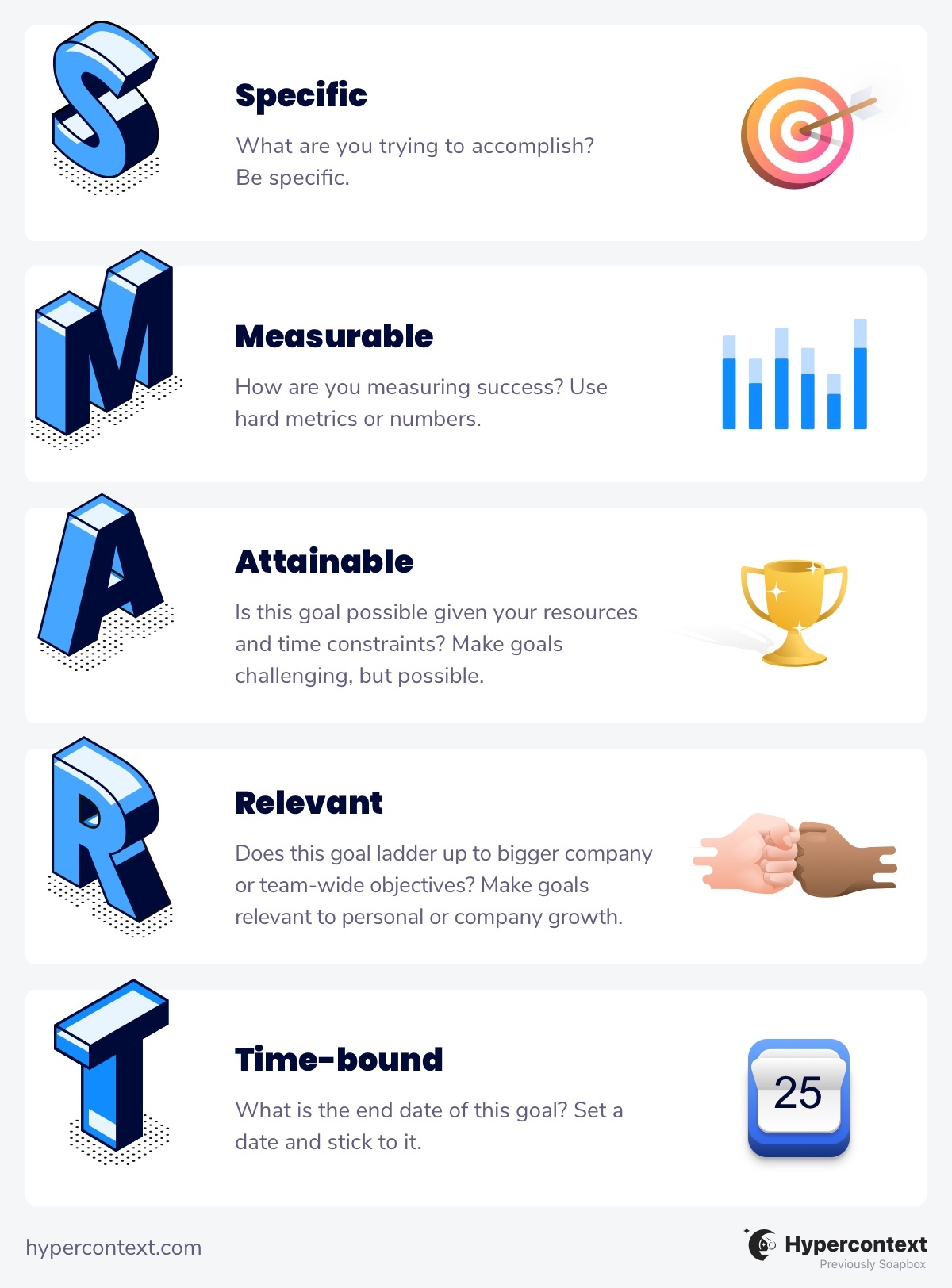 S

Specific

What are you trying to accomplish? Be specific.

M

Measurable

How are you measuring success? Use hard metrics or numbers.

A

Attainable

Is this goal possible given your resources and time constraints? Make goals challenging, but possible.

R

Relevant

Does this goal ladder up to bigger company or team-wide objectives? Make goals relevant to personal or company growth.

T

Time-bound

What is the end date of this goal? Set a date and stick to it.

25

hypercontext.com

Hypercontext
Previously Soapbox